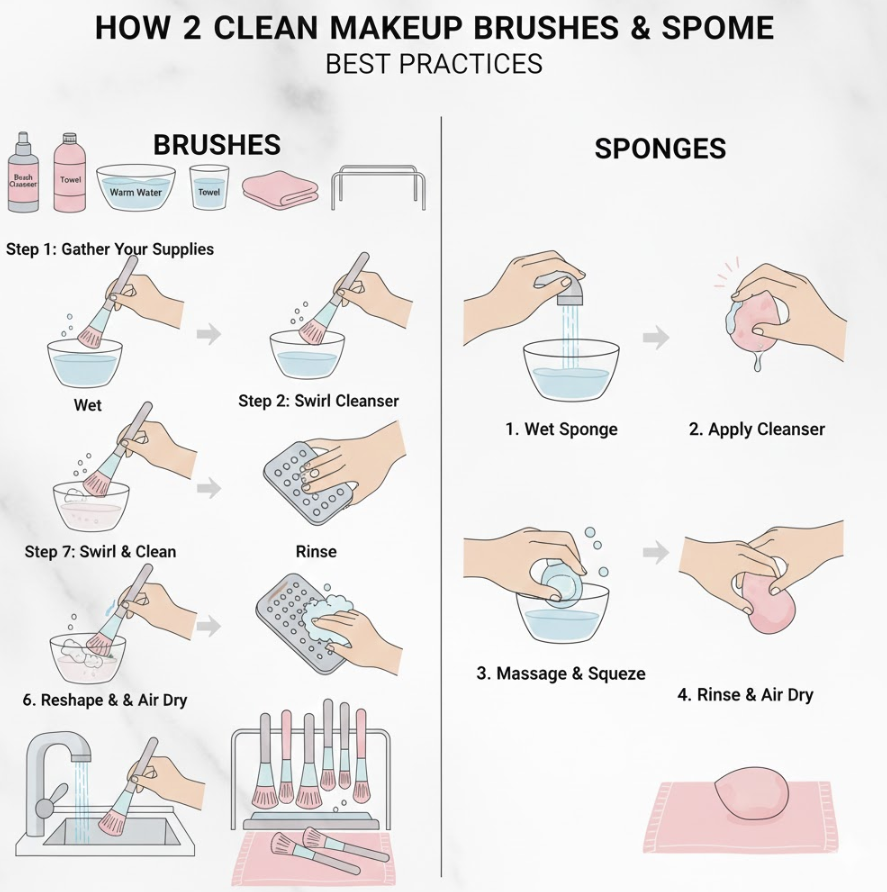 HOW 2 CLEAN MAKEUP BRUSHES & SPOME
BEST PRACTICES

BRUSHES

Brush Cleanser
Towel
Warm Water
Towel

Step 1: Gather Your Supplies

Wet

Step 2: Swirl Cleanser

Step 7: Swirl & Clean

Rinse

6. Reshape & & Air Dry

SPONGES

1. Wet Sponge

2. Apply Cleanser

3. Massage & Squeze

4. Rinse & Air Dry