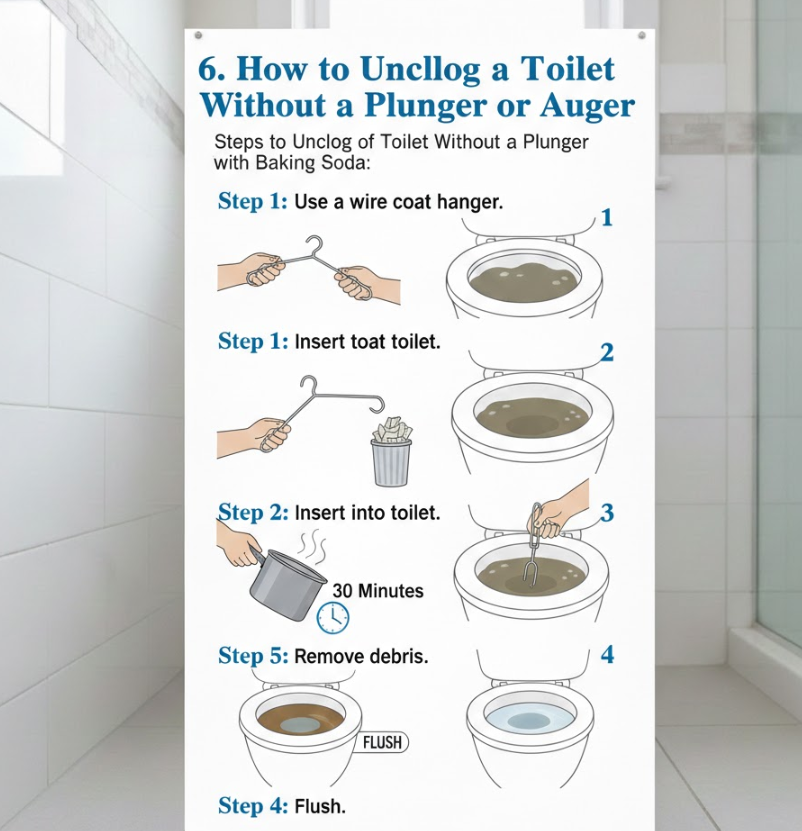 6. How to Uncllog a Toilet Without a Plunger or Auger

Steps to Unclog of Toilet Without a Plunger with Baking Soda:

Step 1: Use a wire coat hanger.

1

Step 1: Insert toat toilet.

2

Step 2: Insert into toilet.

3

30 Minutes

Step 5: Remove debris.

4

FLUSH

Step 4: Flush.