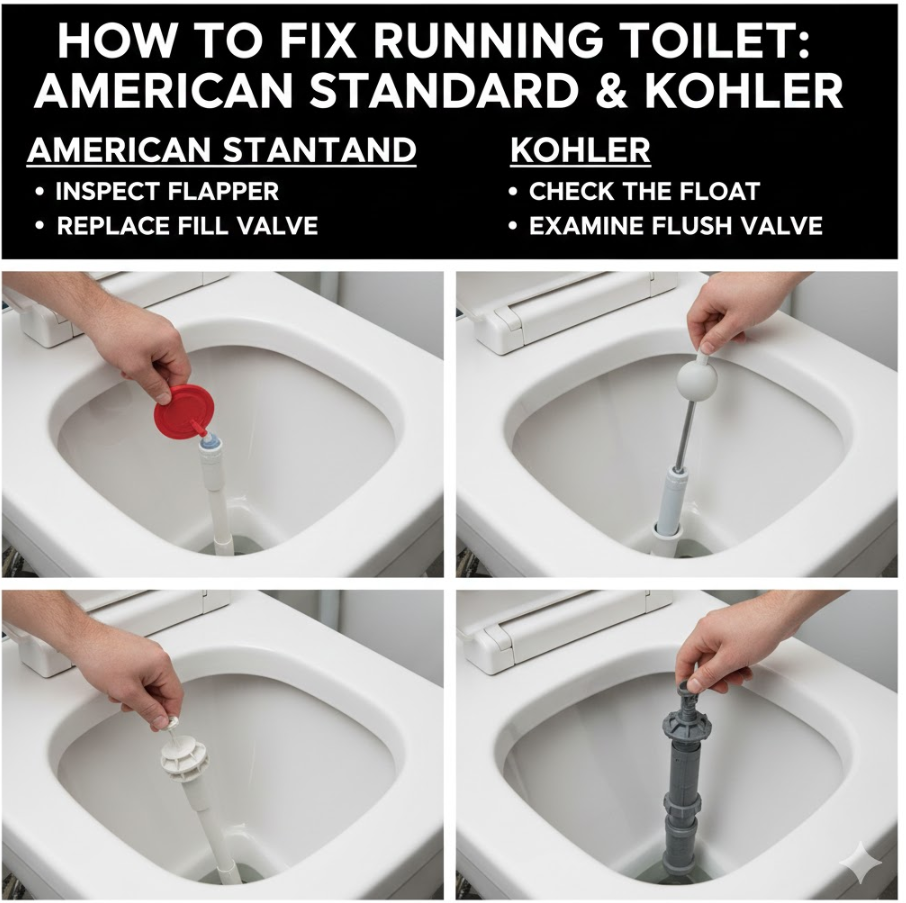 HOW TO FIX RUNNING TOILET: AMERICAN STANDARD & KOHLER

AMERICAN STANTAND
• INSPECT FLAPPER
• REPLACE FILL VALVE

KOHLER
• CHECK THE FLOAT
• EXAMINE FLUSH VALVE