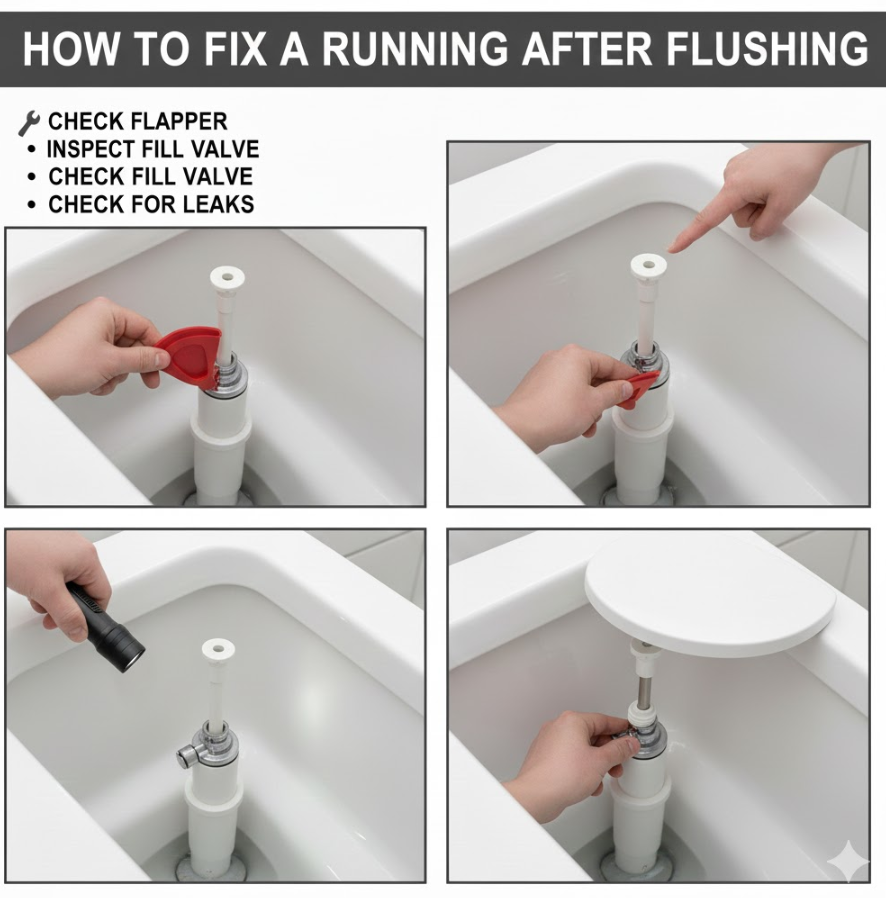 HOW TO FIX A RUNNING AFTER FLUSHING

CHECK FLAPPER
• INSPECT FILL VALVE
• CHECK FILL VALVE
• CHECK FOR LEAKS