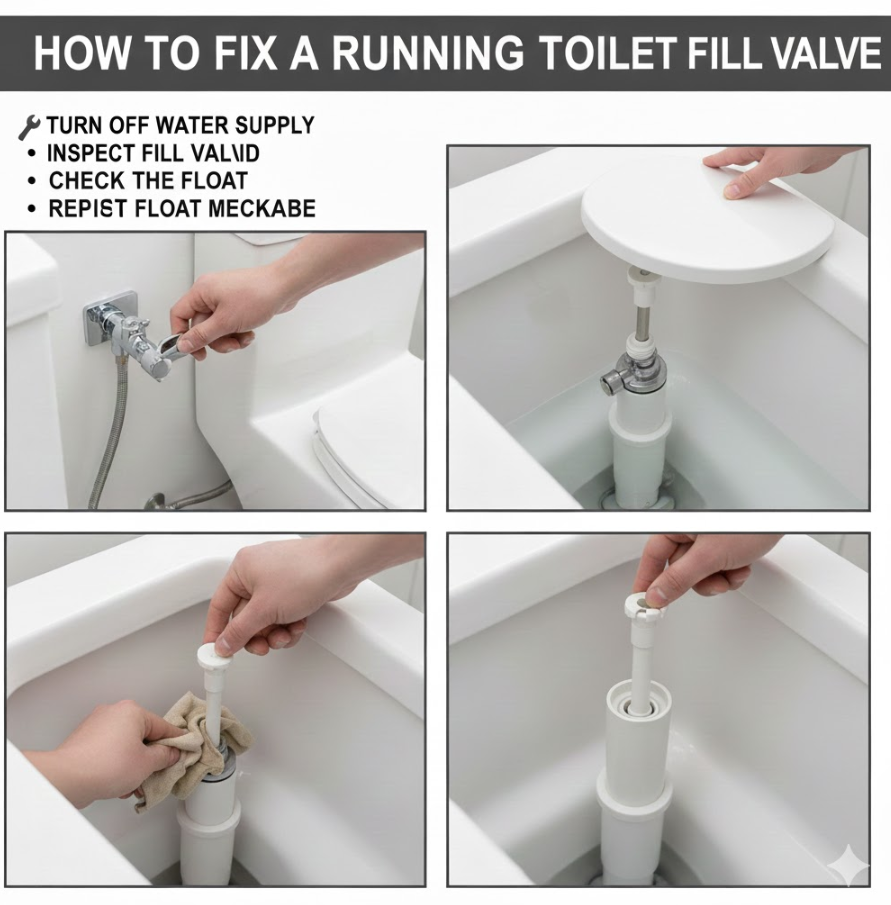 HOW TO FIX A RUNNING TOILET FILL VALVE

TURN OFF WATER SUPPLY
• INSPECT FILL VALVID
• CHECK THE FLOAT
• REPIST FLOAT MECKABE