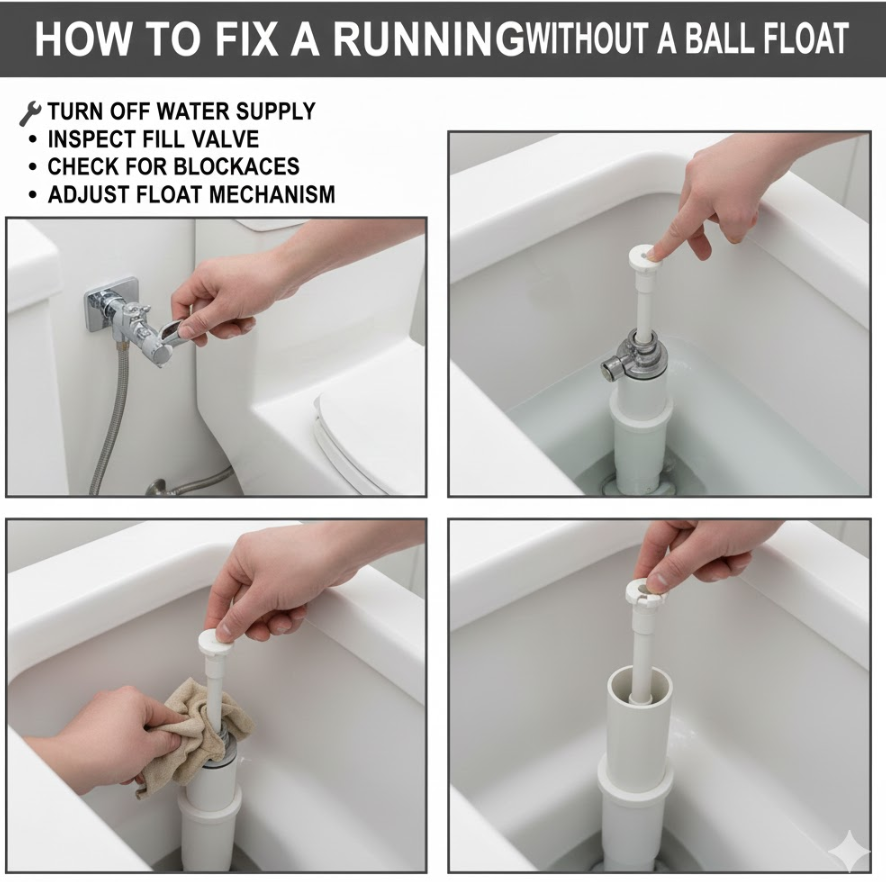 HOW TO FIX A RUNNINGWITHOUT A BALL FLOAT

TURN OFF WATER SUPPLY
• INSPECT FILL VALVE
• CHECK FOR BLOCKACES
• ADJUST FLOAT MECHANISM