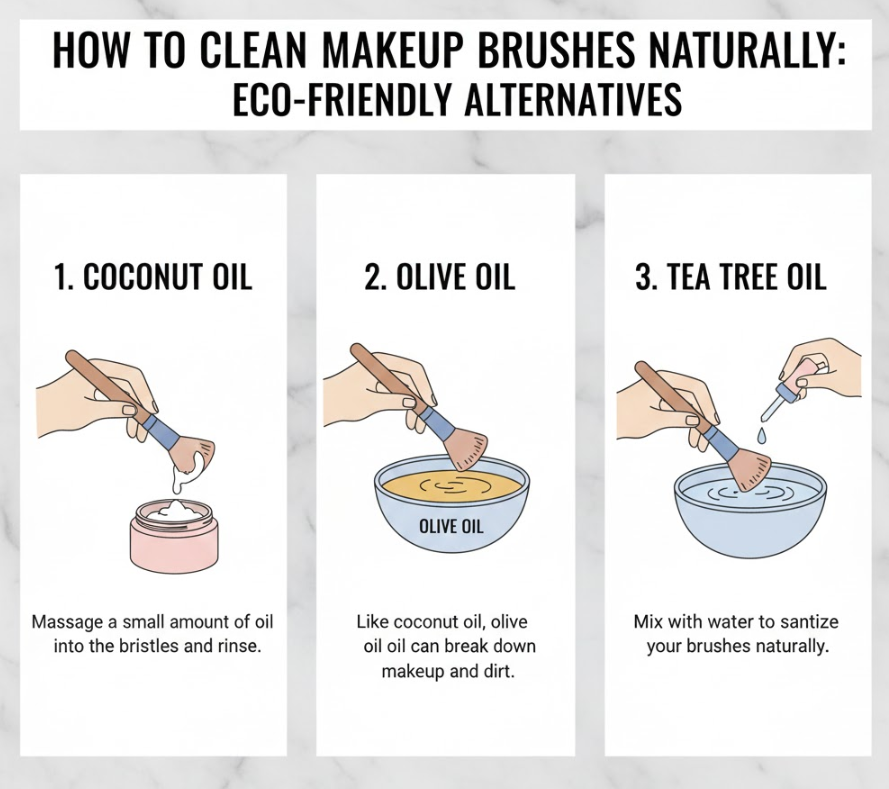 HOW TO CLEAN MAKEUP BRUSHES NATURALLY: ECO-FRIENDLY ALTERNATIVES

1. COCONUT OIL

Massage a small amount of oil into the bristles and rinse.

2. OLIVE OIL

OLIVE OIL

Like coconut oil, olive oil oil can break down makeup and dirt.

3. TEA TREE OIL

Mix with water to santize your brushes naturally.