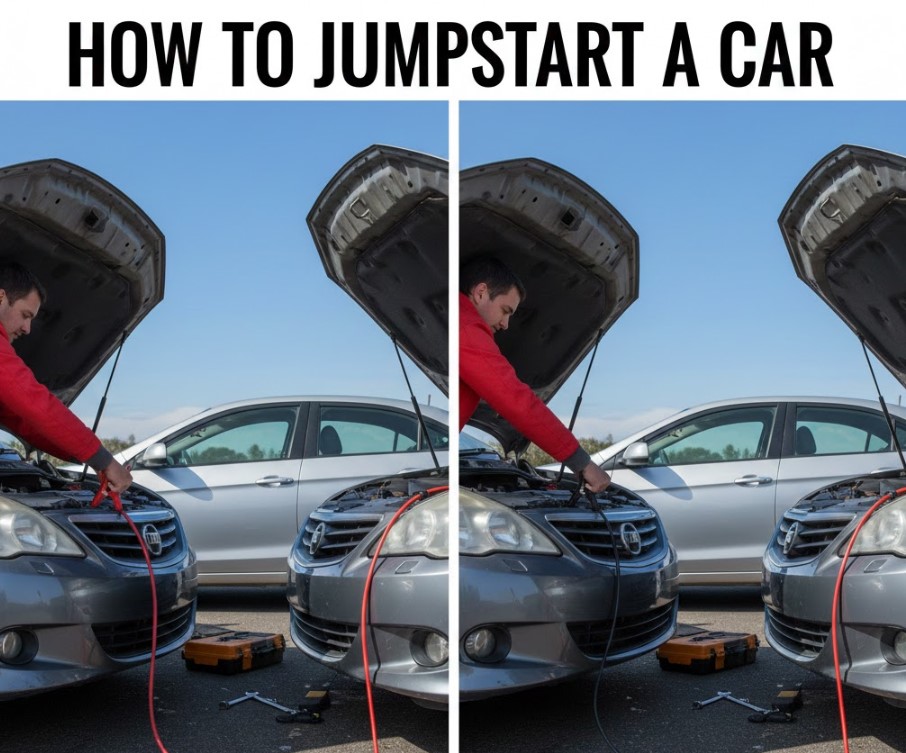 HOW TO JUMPSTART A CAR