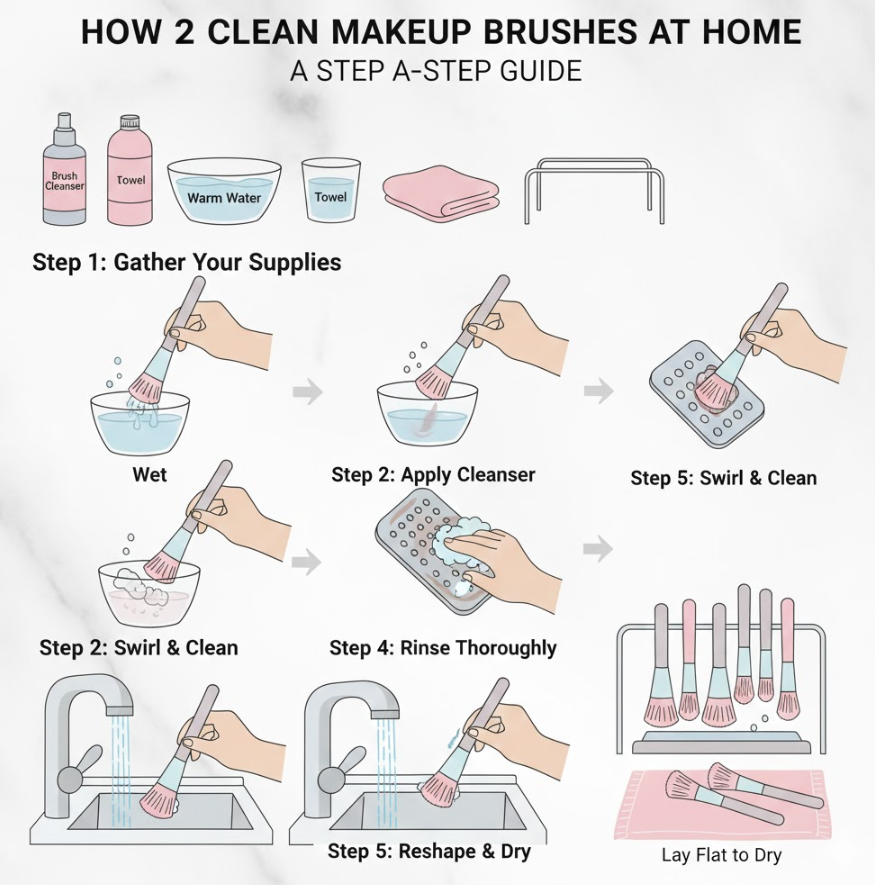 HOW 2 CLEAN MAKEUP BRUSHES AT HOME
A STEP A-STEP GUIDE

Brush Cleanser

Towel

Warm Water

Towel

Step 1: Gather Your Supplies

Wet

Step 2: Apply Cleanser

Step 5: Swirl & Clean

Step 2: Swirl & Clean

Step 4: Rinse Thoroughly

Step 5: Reshape & Dry

Lay Flat to Dry