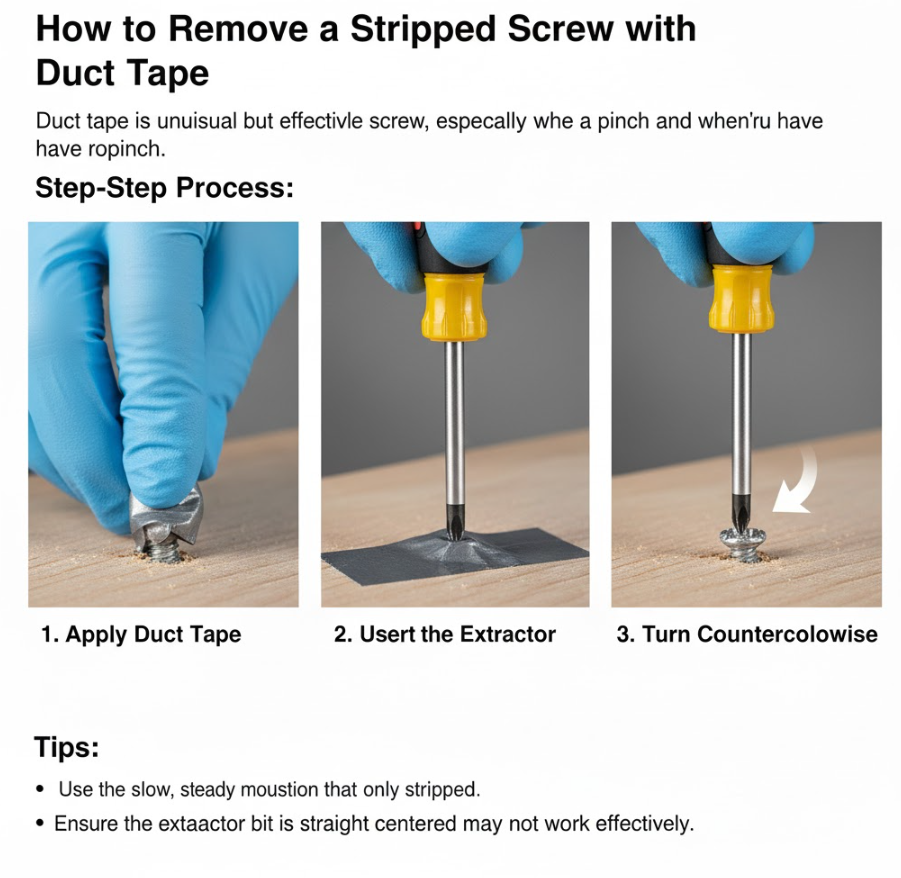 How to Remove a Stripped Screw with Duct Tape

Duct tape is unuisual but effectivle screw, especally whe a pinch and when'ru have have ropinch.

Step-Step Process:

1. Apply Duct Tape

2. Usert the Extractor

3. Turn Countercolowise

Tips:

• Use the slow, steady moustion that only stripped.
• Ensure the extaactor bit is straight centered may not work effectively.