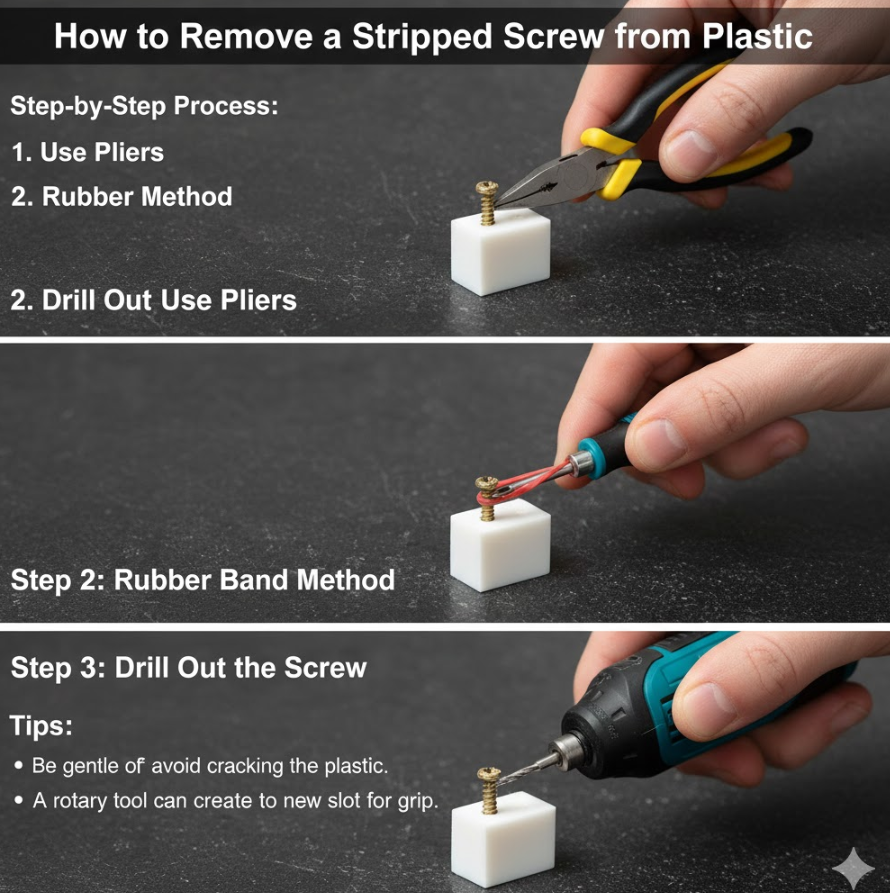 How to Remove a Stripped Screw from Plastic

Step-by-Step Process:

1. Use Pliers

2. Rubber Method

2. Drill Out Use Pliers

Step 2: Rubber Band Method

Step 3: Drill Out the Screw

Tips:

• Be gentle of avoid cracking the plastic.

• A rotary tool can create to new slot for grip.