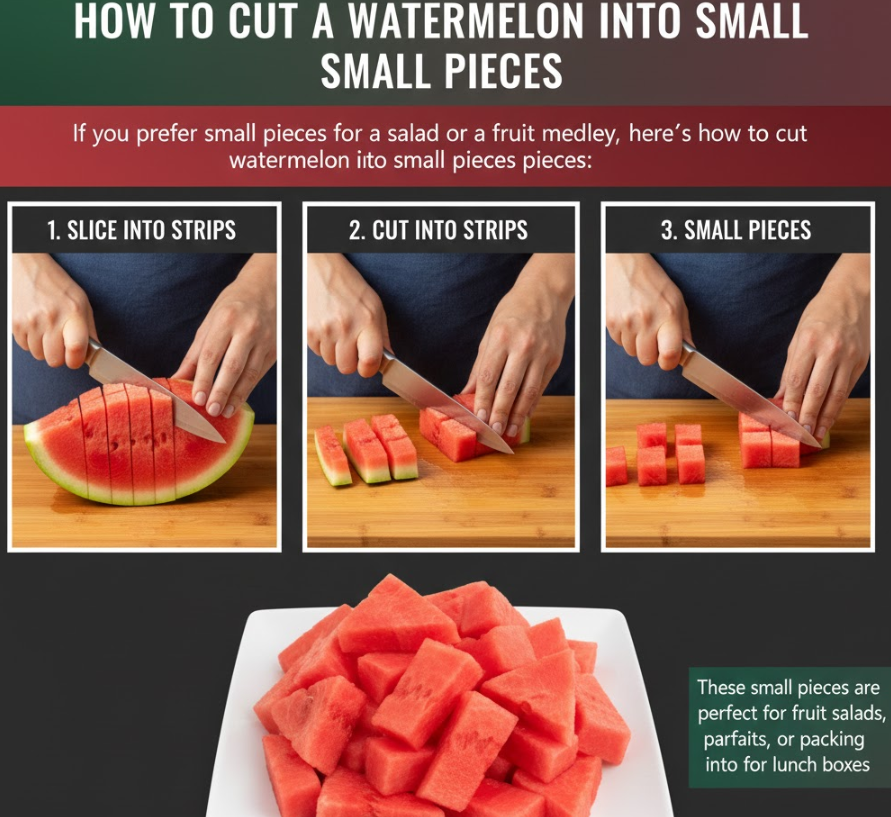 HOW TO CUT A WATERMELON INTO SMALL SMALL PIECES

If you prefer small pieces for a salad or a fruit medley, here's how to cut watermelon iito small pieces pieces:

1. SLICE INTO STRIPS

2. CUT INTO STRIPS

3. SMALL PIECES

These small pieces are perfect for fruit salads, parfaits, or packing into for lunch boxes