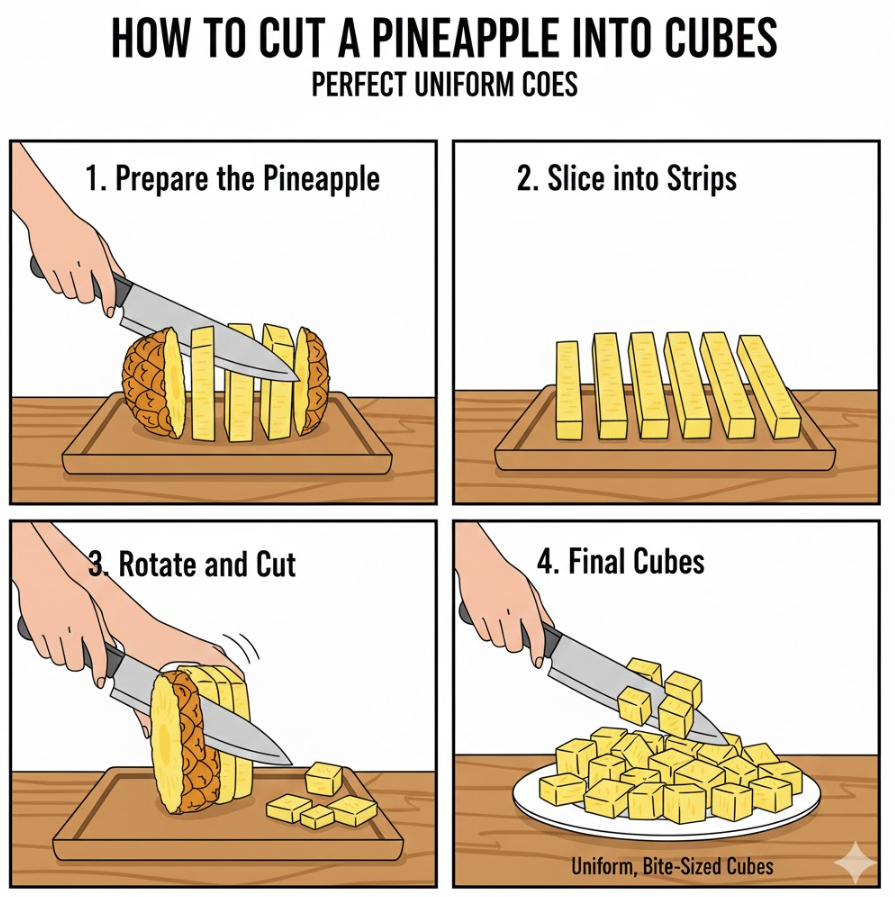 HOW TO CUT A PINEAPPLE INTO CUBES
PERFECT UNIFORM COES

1. Prepare the Pineapple

2. Slice into Strips

3. Rotate and Cut

4. Final Cubes

Uniform, Bite-Sized Cubes