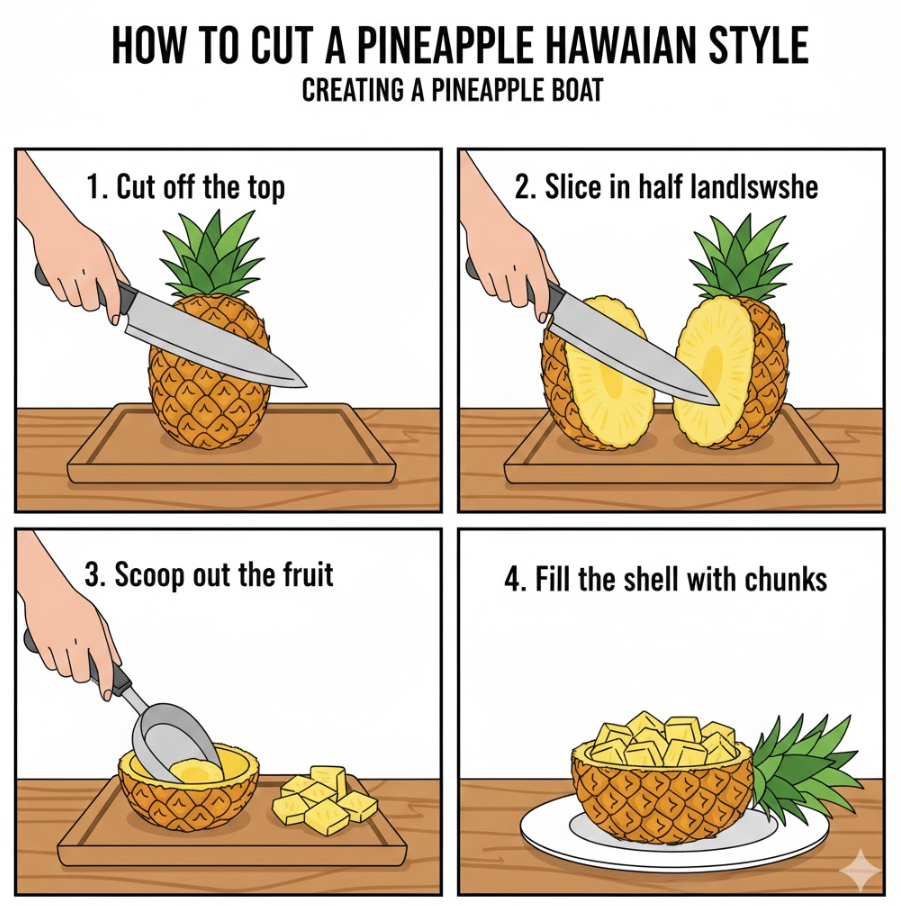 HOW TO CUT A PINEAPPLE HAWAIAN STYLE
CREATING A PINEAPPLE BOAT

1. Cut off the top

2. Slice in half landlswshe

3. Scoop out the fruit

4. Fill the shell with chunks