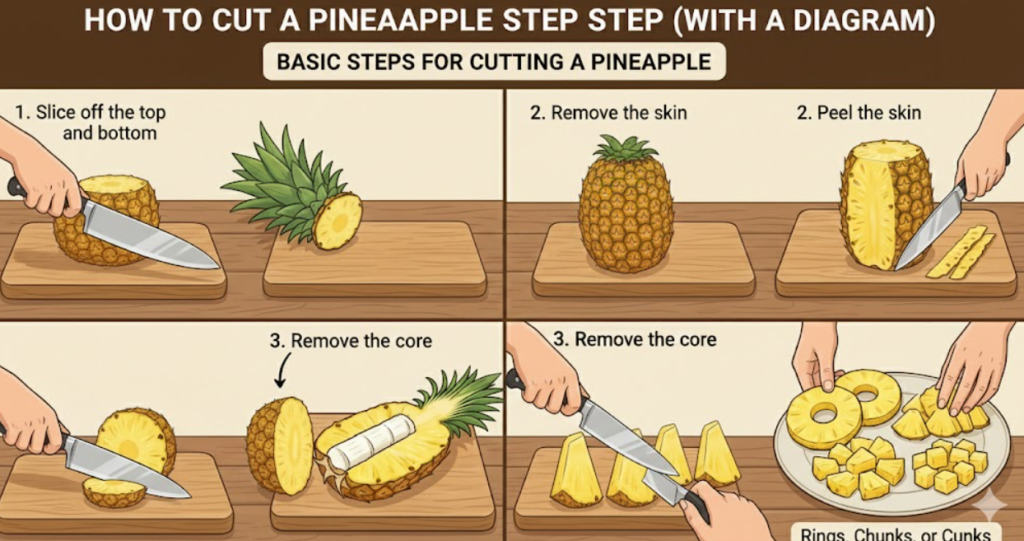 HOW TO CUT A PINEAAPPLE STEP STEP (WITH A DIAGRAM)

BASIC STEPS FOR CUTTING A PINEAPPLE

1. Slice off the top and bottom

2. Remove the skin

2. Peel the skin

3. Remove the core

3. Remove the core

Rings, Chunks, or Cunks