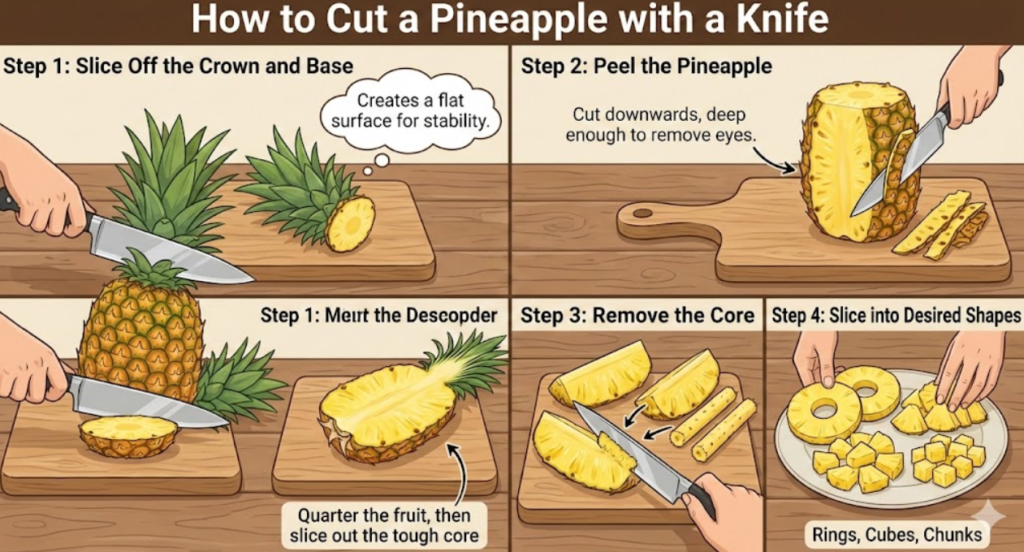 How to Cut a Pineapple with a Knife

Step 1: Slice Off the Crown and Base

Creates a flat surface for stability.

Step 2: Peel the Pineapple

Cut downwards, deep enough to remove eyes.

Step 1: Meırt the Descopder

Quarter the fruit, then slice out the tough core

Step 3: Remove the Core

Step 4: Slice into Desired Shapes

Rings, Cubes, Chunks