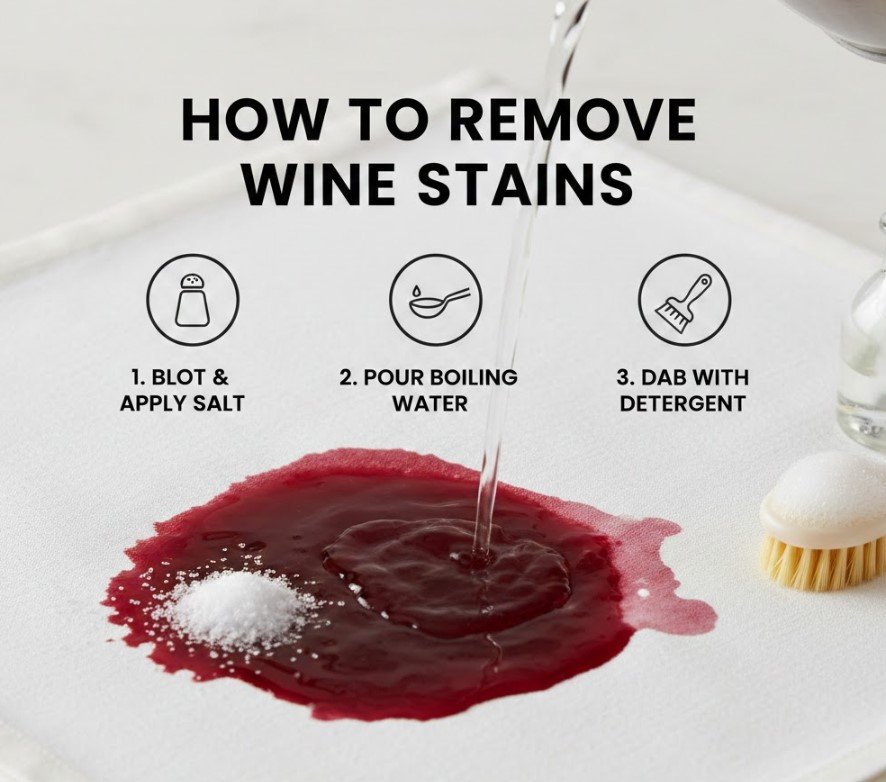 HOW TO REMOVE WINE STAINS

1. BLOT & APPLY SALT

2. POUR BOILING WATER

3. DAB WITH DETERGENT